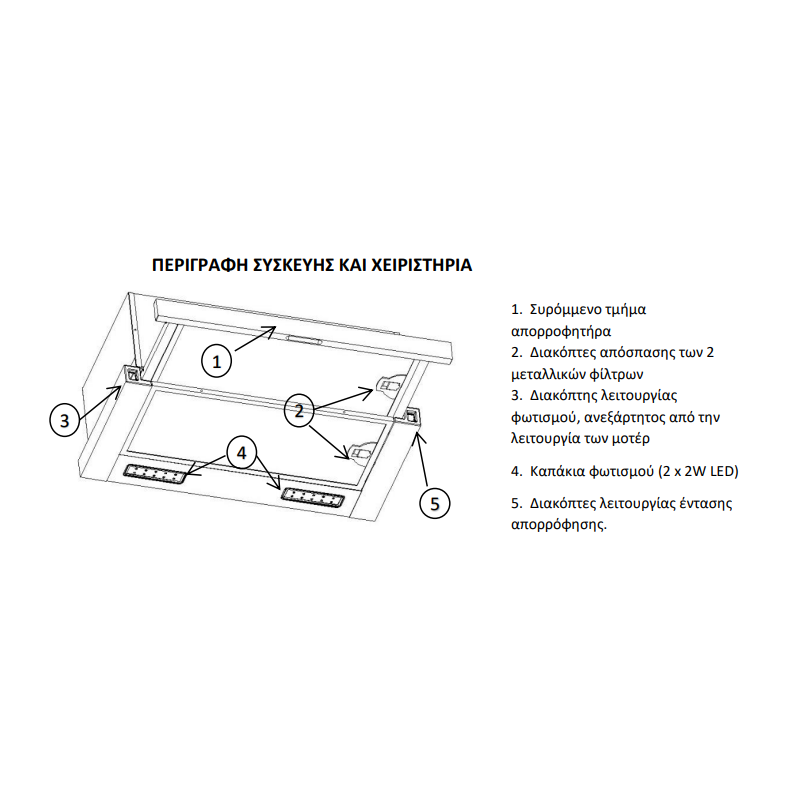 ΠΕΡΙΓΡΑΦΗ ΣΥΣΚΕΥΗΣ ΚΑΙ ΧΕΙΡΙΣΤΗΡΙΑ

1

2

3

4

5

1. Συρόμμενο τμήμα απορροφητήρα
2. Διακόπτες απόσπασης των 2 μεταλλικών φίλτρων
3. Διακόπτης λειτουργίας φωτισμού, ανεξάρτητος από την λειτουργία των μοτέρ

4. Καπάκια φωτισμού (2 x 2W LED)

5. Διακόπτες λειτουργίας έντασης απορρόφησης.